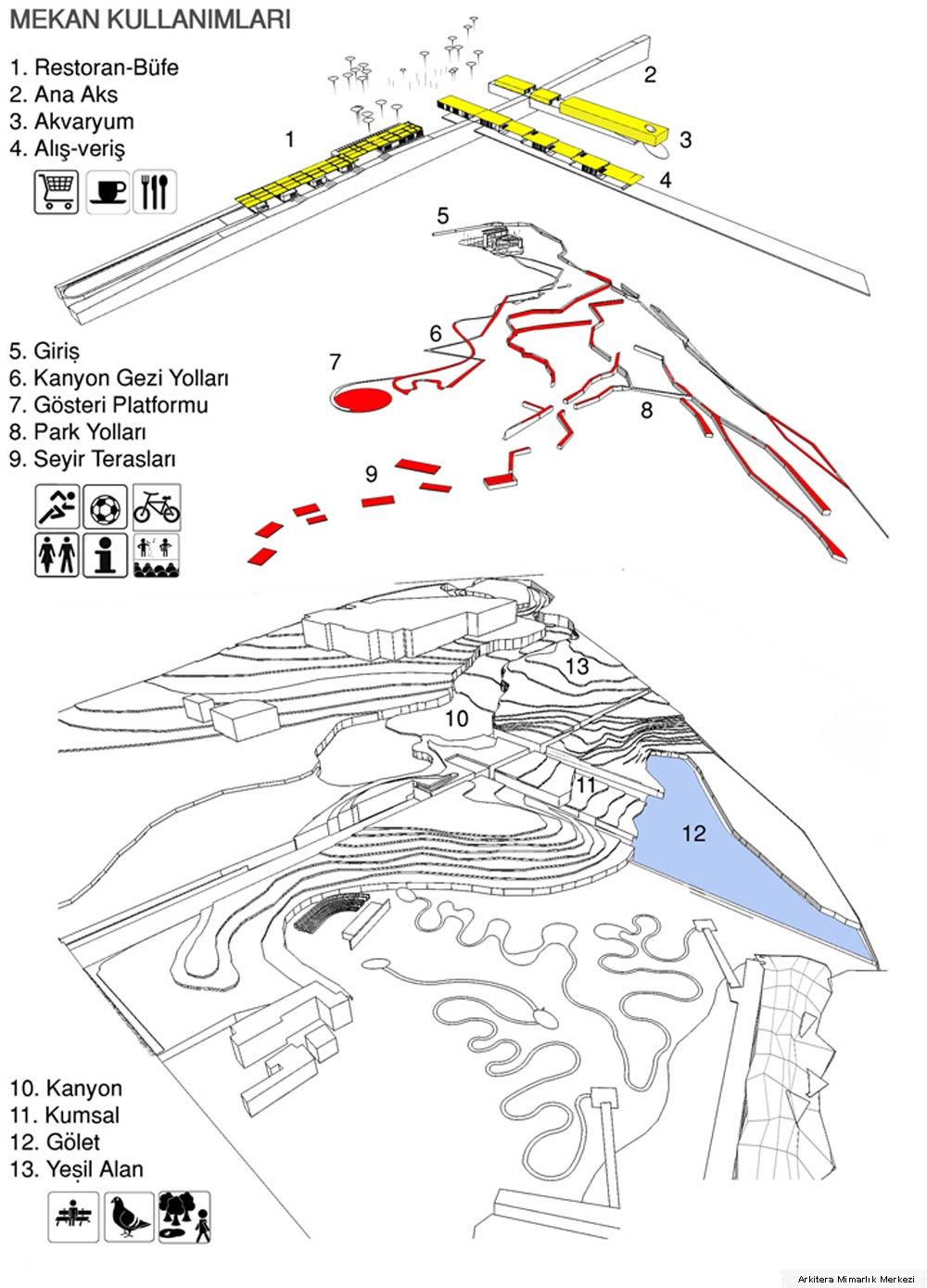 MEKAN KULLANIMLARI

1. Restoran-Büfe
2. Ana Aks
3. Akvaryum
4. Alış-veriş

1
2
3
4
5
6
7
8
9

5. Giriş
6. Kanyon Gezi Yolları
7. Gösteri Platformu
8. Park Yolları
9. Seyir Terasları

13
10
11
12

10. Kanyon
11. Kumsal
12. Gölet
13. Yeşil Alan

Arkitera Mimarlık Merkezi