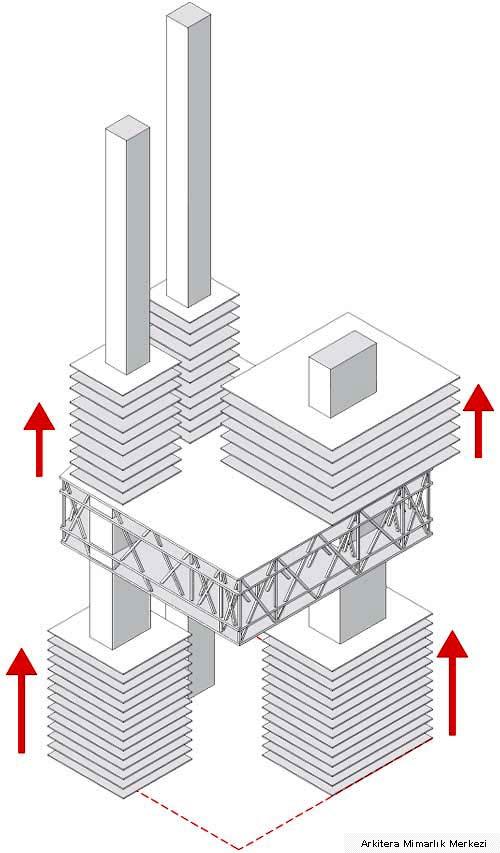 Arkitera Mimarlık Merkezi